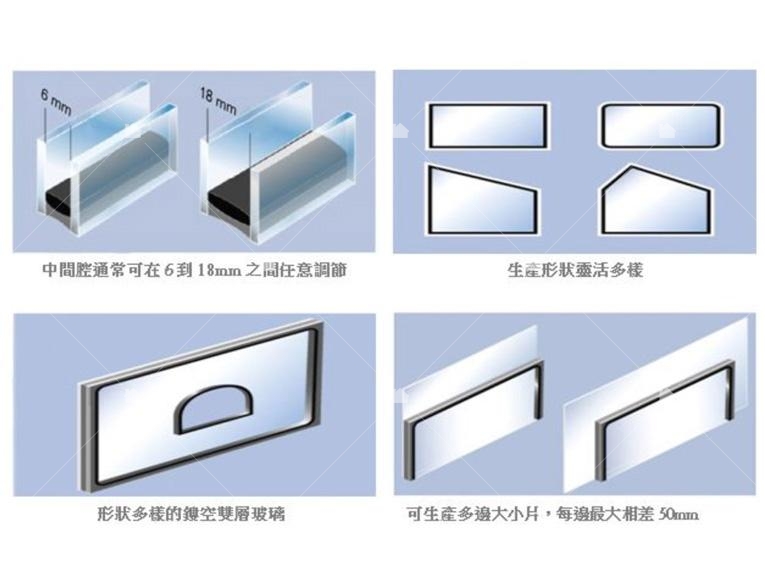 6 mm

18 mm

中間腔通常可在 6 到 18mm 之間任意調節

生產形狀靈活多樣

形狀多樣的鏤空雙層玻璃

可生產多邊大小片，每邊最大相差 50mm