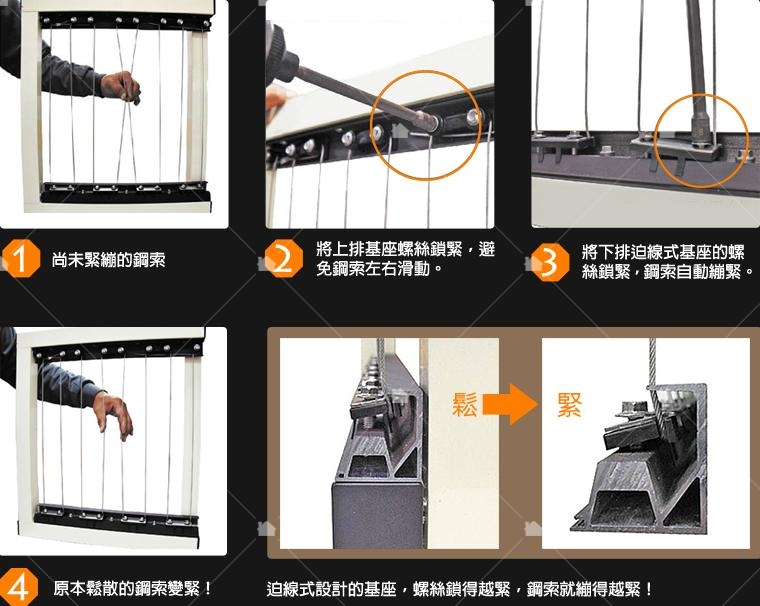 1 尚未緊繃的鋼索

2 將上排基座螺絲鎖緊，避免鋼索左右滑動。

3 將下排迫線式基座的螺絲鎖緊，鋼索自動繃緊。

鬆 緊

4 原本鬆散的鋼索變緊！

迫線式設計的基座，螺絲鎖得越緊，鋼索就繃得越緊！